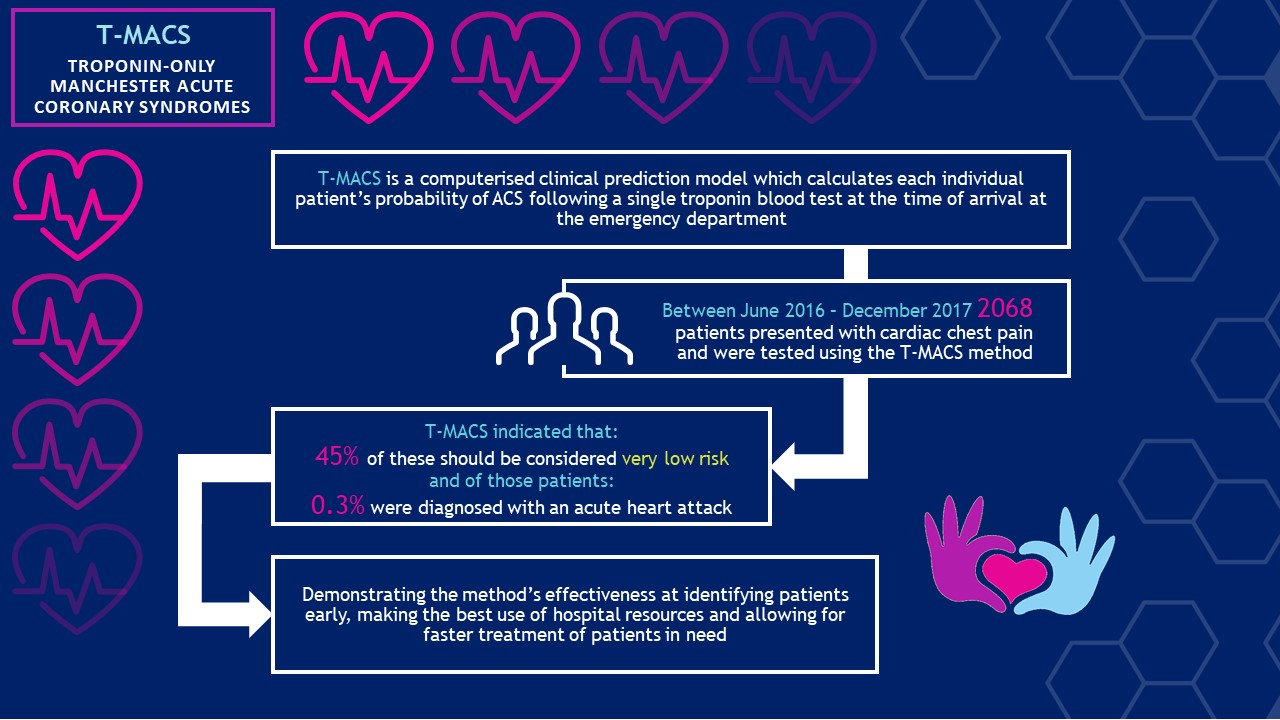 T-MACS

TROPONIN-ONLY MANCHESTER ACUTE CORONARY SYNDROMES

T-MACS is a computerised clinical prediction model which calculates each individual patient's probability of ACS following a single troponin blood test at the time of arrival at the emergency department

Between June 2016 - December 2017 2068 patients presented with cardiac chest pain and were tested using the T-MACS method

T-MACS indicated that:
45% of these should be considered very low risk and of those patients:
0.3% were diagnosed with an acute heart attack

Demonstrating the method's effectiveness at identifying patients early, making the best use of hospital resources and allowing for faster treatment of patients in need